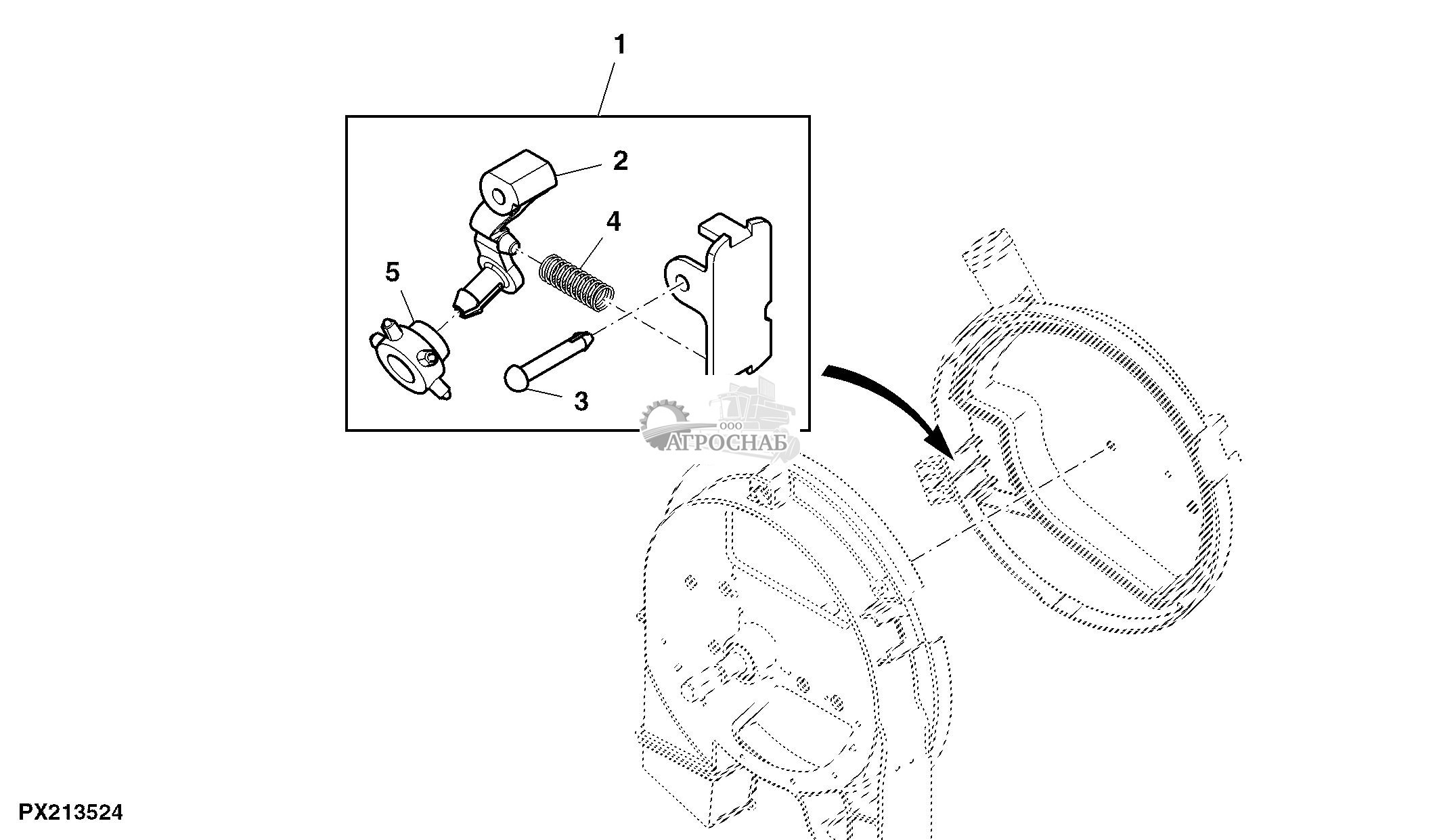 1
2
4
5
3
ООО
АГРОСНАБ
PX213524